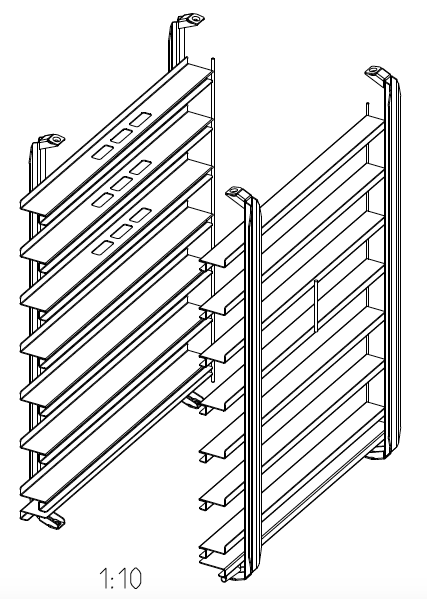 1:10